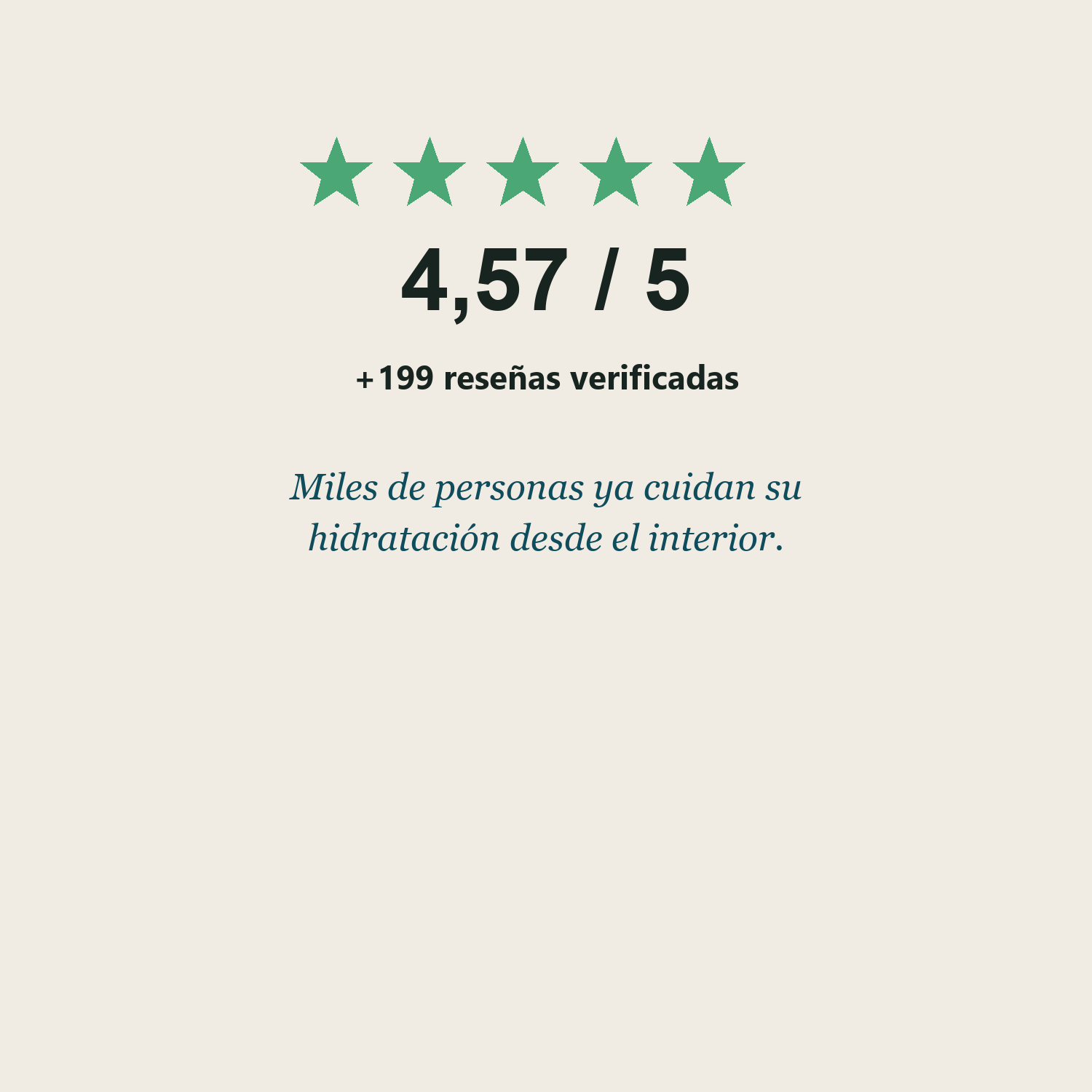 4,57 / 5

+199 reseñas verificadas

Miles de personas ya cuidan su hidratación desde el interior.